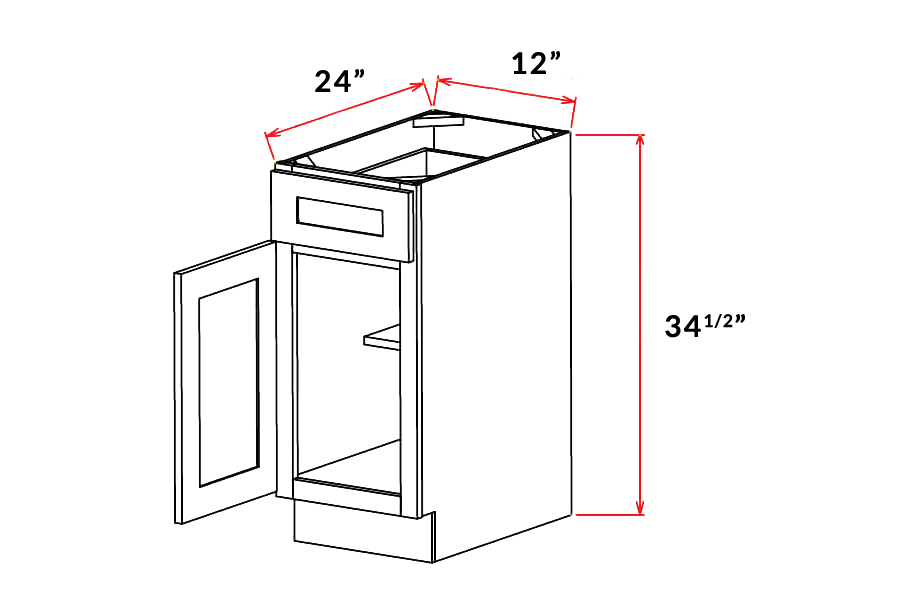 24”
12”
34 1/2”