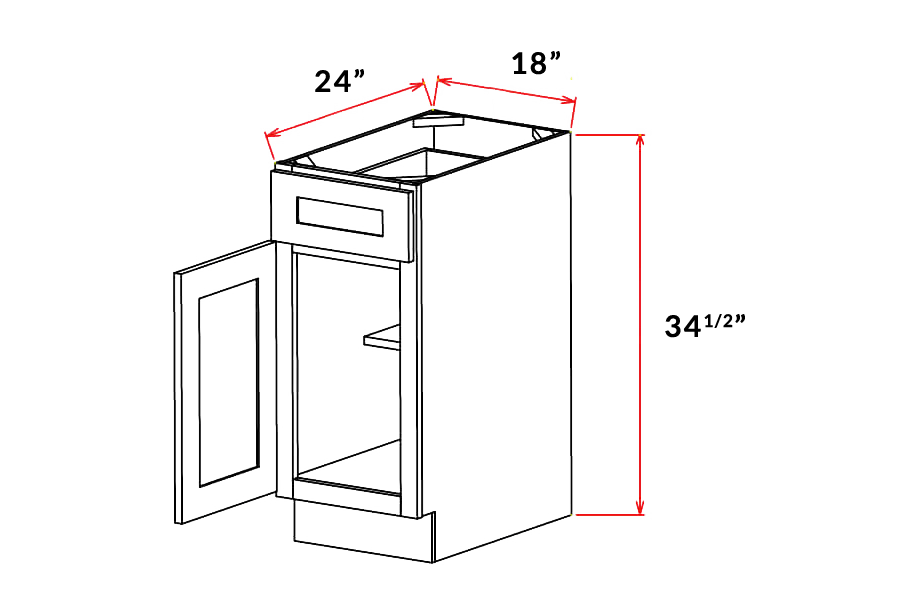 24”

18”

34 1/2”