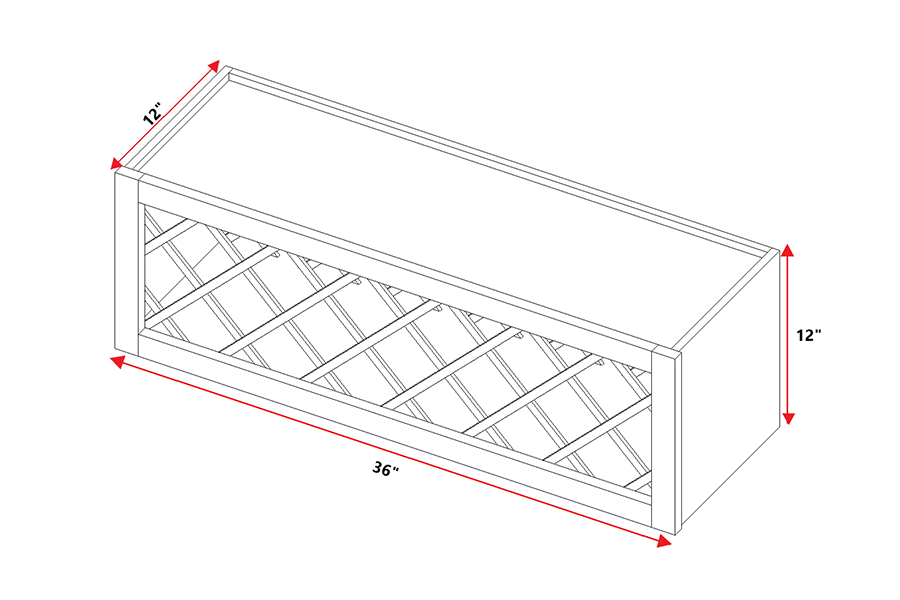 12"
12"
36"