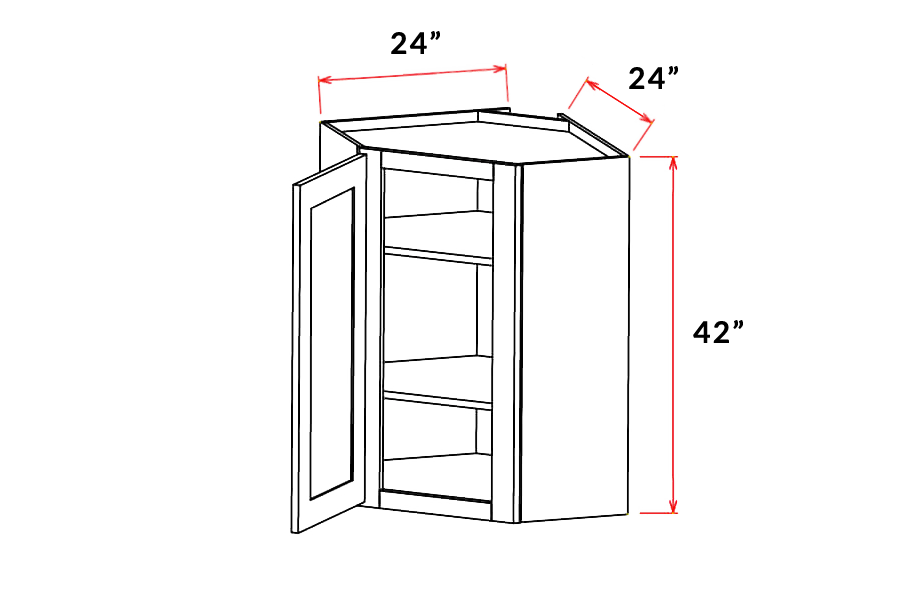 24”
24”
42”