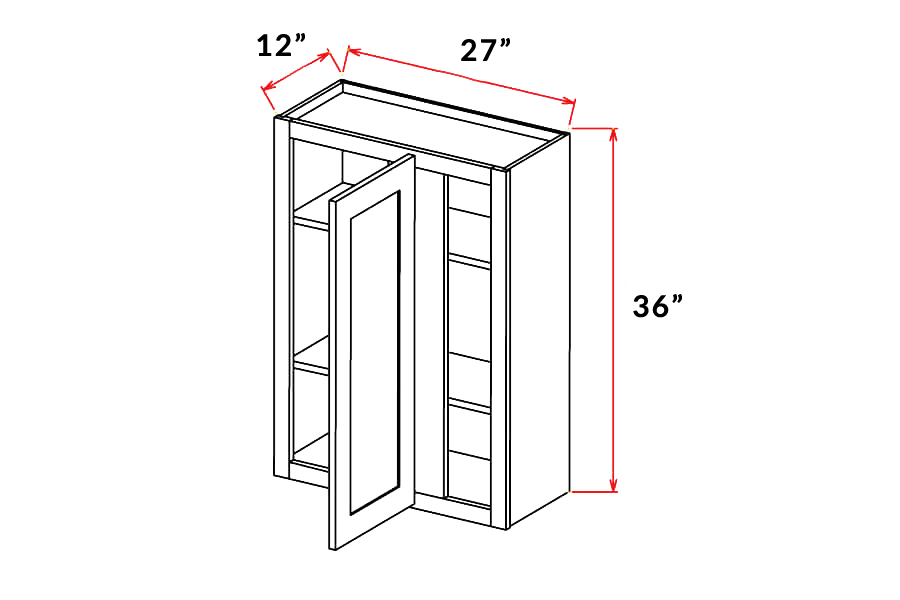 12”
27”
36”