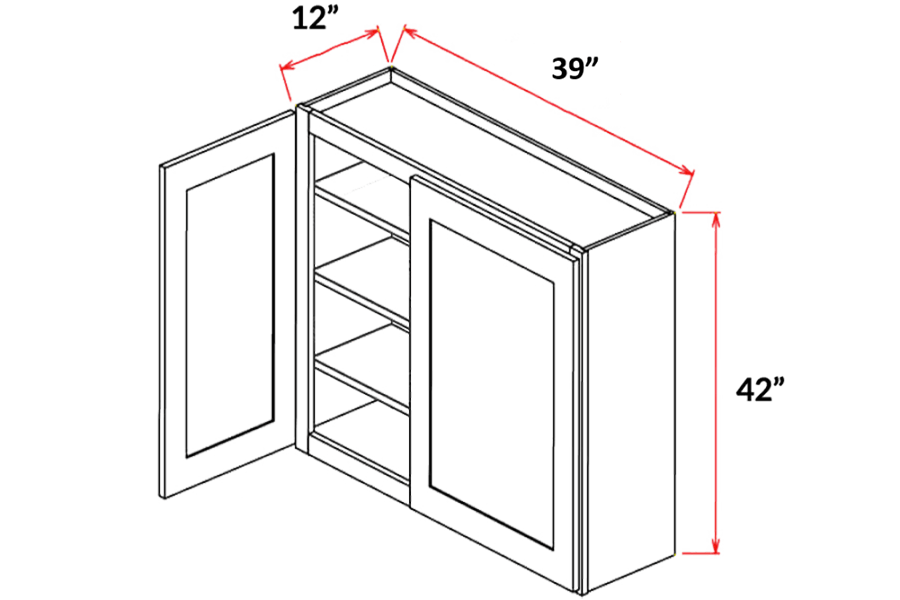 12”
39”
42”