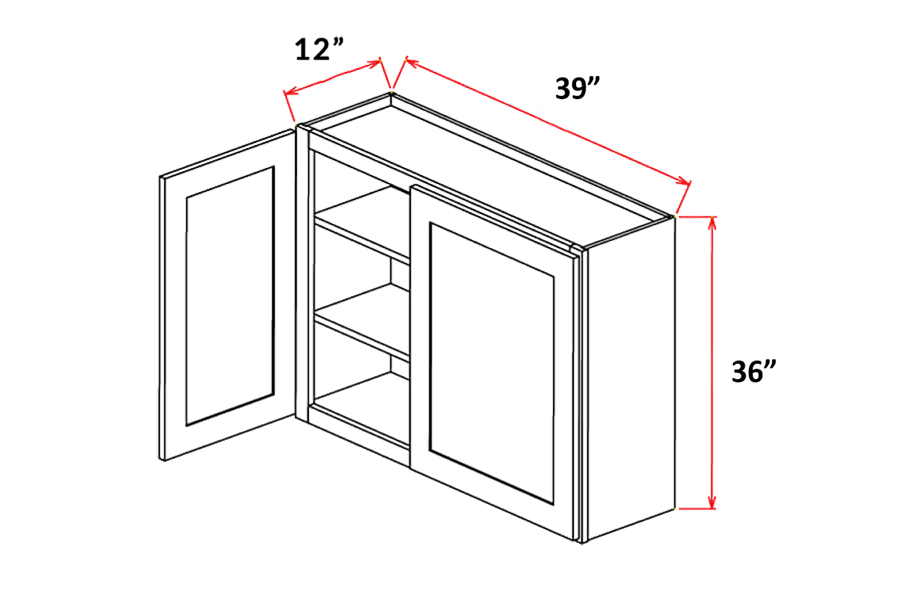 12”
39”
36”