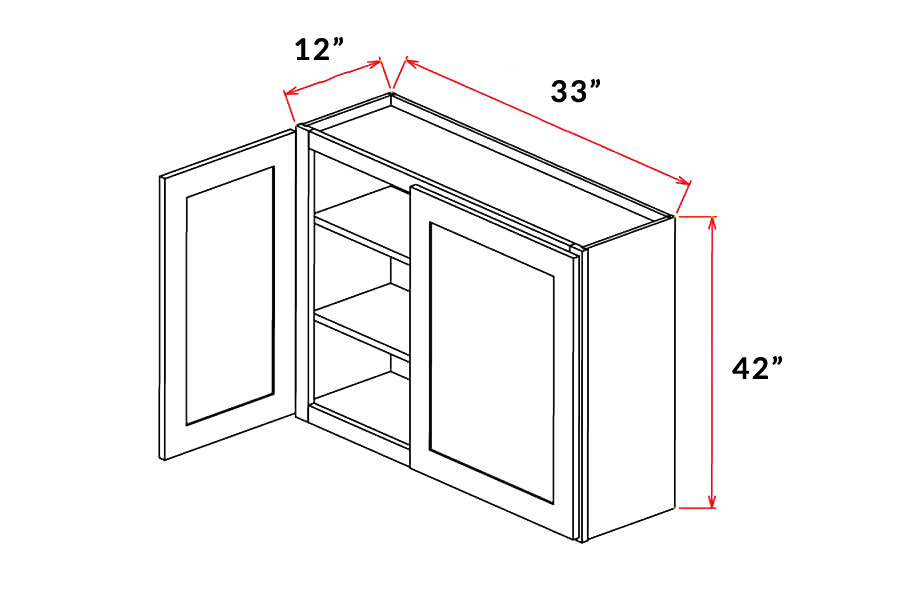 12”
33”
42”