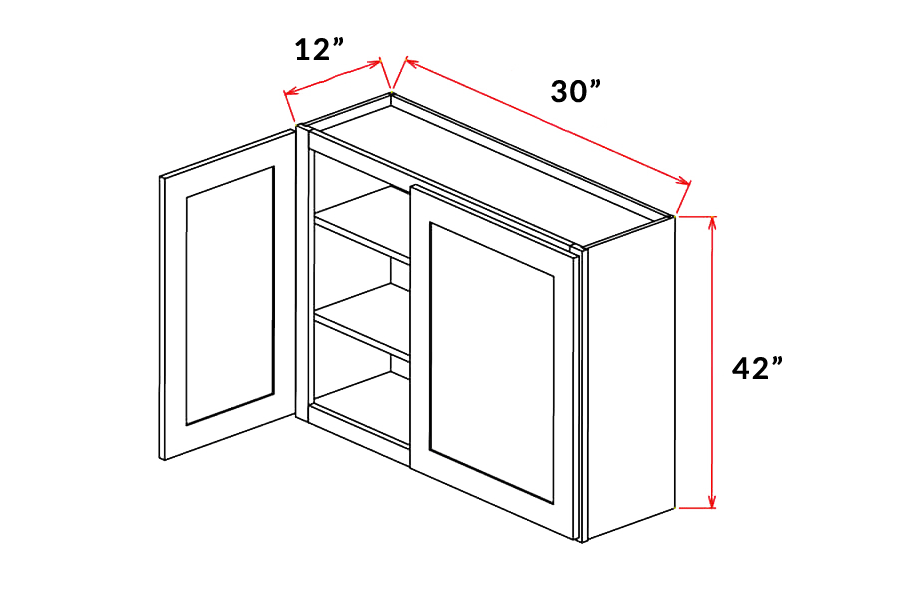 12”
30”
42”