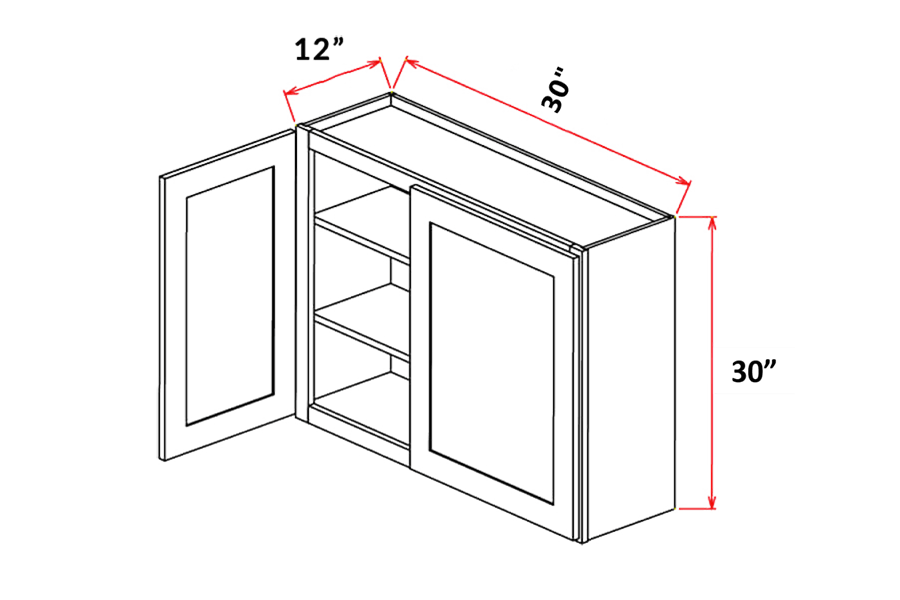 12”

30”

30”